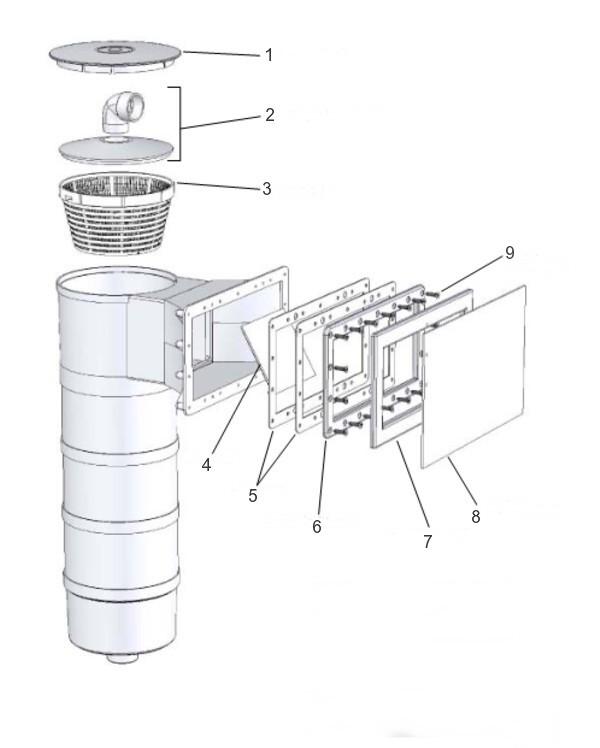 1
2
3
9
4
5
6
7
8